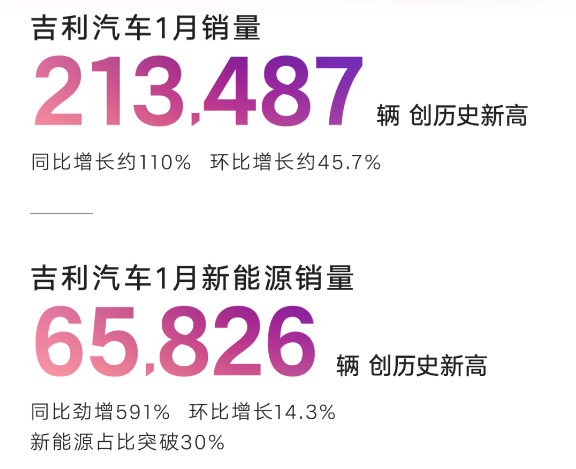 吉利汽车1月销量

213,487 辆 创历史新高

同比增长约110%　环比增长约45.7%

吉利汽车1月新能源销量

65,826 辆 创历史新高

同比劲增591%　环比增长14.3%

新能源占比突破30%